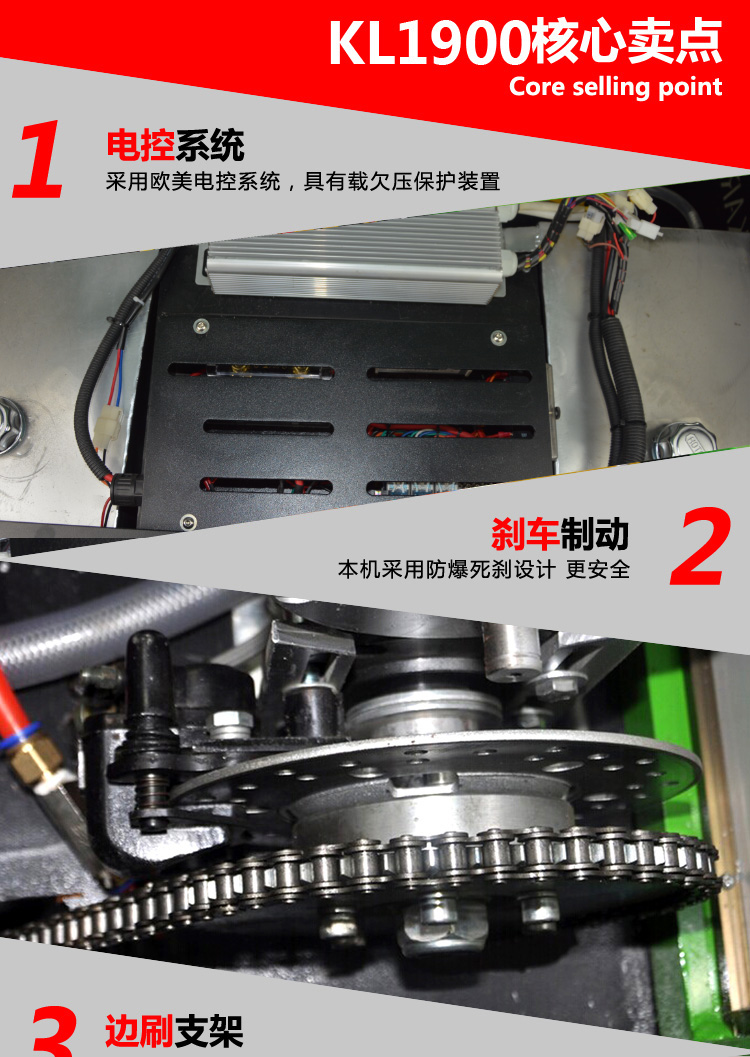 KL1900核心卖点
Core selling point

1
电控系统
采用欧美电控系统，具有载欠压保护装置

刹车制动
本机采用防爆死刹设计 更安全
2

3
边刷支架