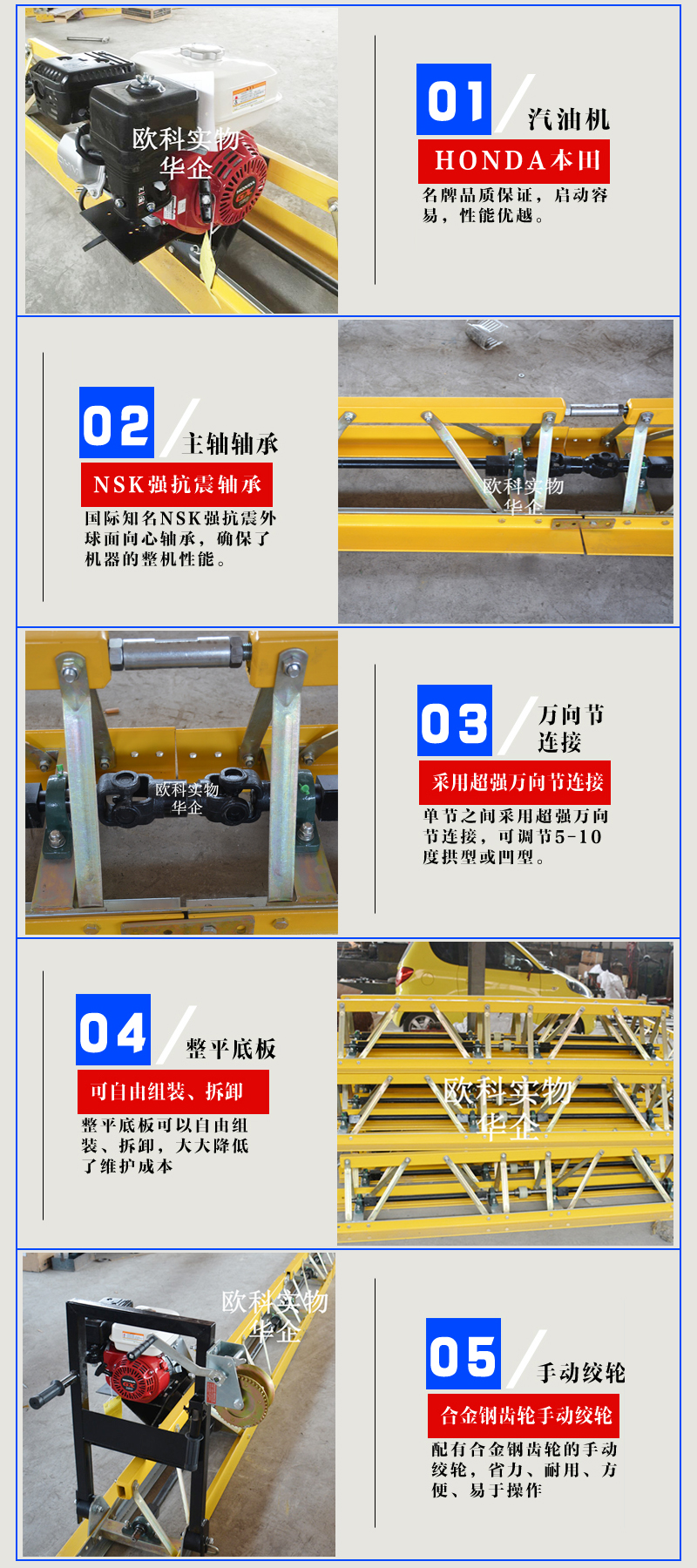 欧科实物
华企

01 汽油机

HONDA本田

名牌品质保证，启动容易，性能优越。

02 主轴轴承

NSK强抗震轴承

国际知名NSK强抗震外球面向心轴承，确保了机器的整机性能。

欧科实物
华企

欧科实物
华企

03 万向节连接

采用超强万向节连接

单节之间采用超强万向节连接，可调节5-10度拱型或凹型。

04 整平底板

可自由组装、拆卸

整平底板可以自由组装、拆卸，大大降低了维护成本

欧科实物
华企

欧科实物
华企

05 手动绞轮

合金钢齿轮手动绞轮

配有合金钢齿轮的手动绞轮，省力、耐用、方便、易于操作